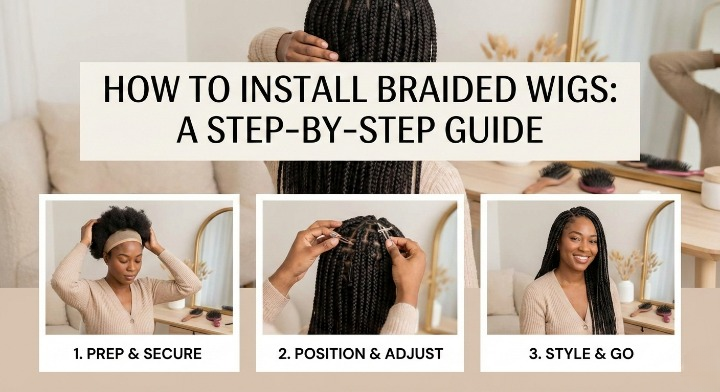 HOW TO INSTALL BRAIDED WIGS: A STEP-BY-STEP GUIDE

1. PREP & SECURE

2. POSITION & ADJUST

3. STYLE & GO